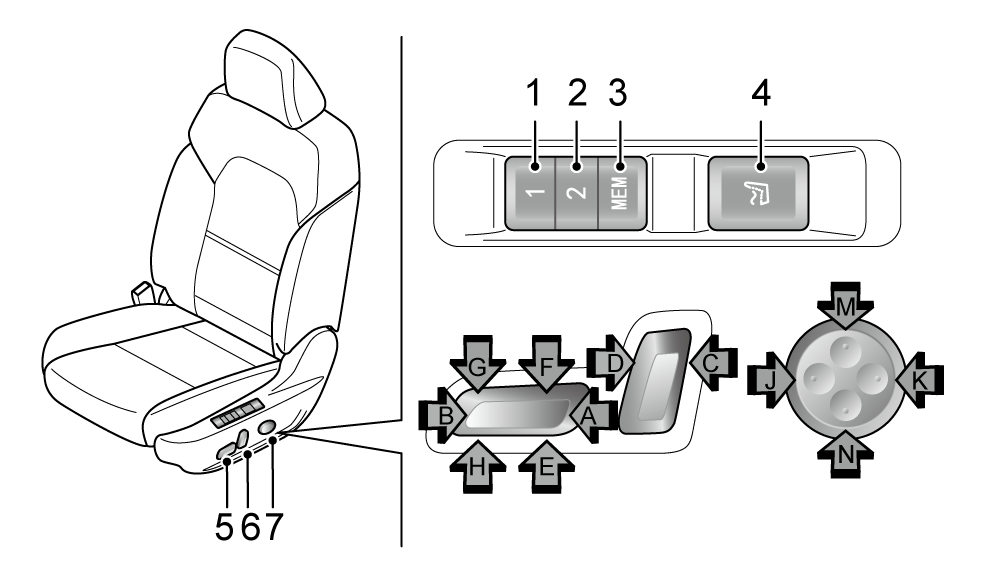 1 2 3 4

1 2 MEM

G F D C

B A

H E

M

J K

N

5 6 7